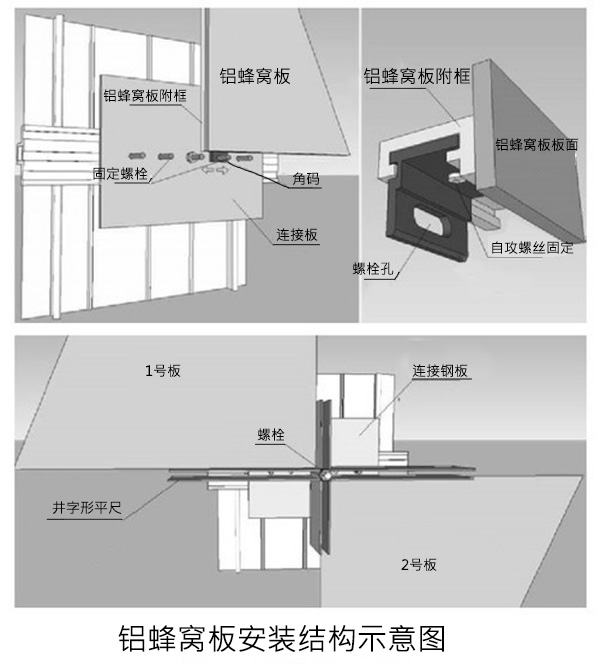 铝蜂窝板

铝蜂窝板附框

固定螺栓

角码

连接板

铝蜂窝板附框

铝蜂窝板板面

自攻螺丝固定

螺栓孔

1号板

连接钢板

螺栓

井字形平尺

2号板

铝蜂窝板安装结构示意图